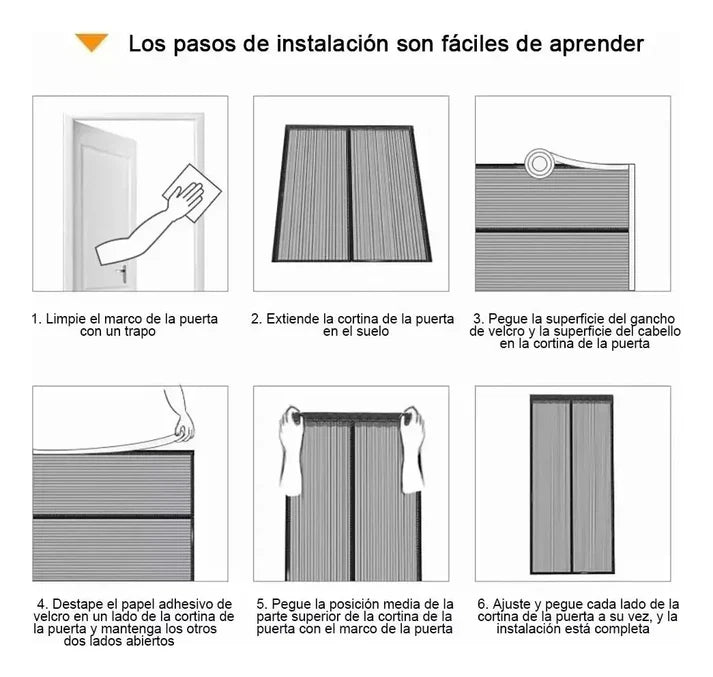 Los pasos de instalación son fáciles de aprender

1. Limpie el marco de la puerta con un trapo

2. Extiende la cortina de la puerta en el suelo

3. Pegue la superficie del gancho de velcro y la superficie del cabello en la cortina de la puerta

4. Destape el papel adhesivo de velcro en un lado de la cortina de la puerta y mantenga los otros dos lados abiertos

5. Pegue la posición media de la parte superior de la cortina de la puerta con el marco de la puerta

6. Ajuste y pegue cada lado de la cortina de la puerta a su vez, y la instalación está completa