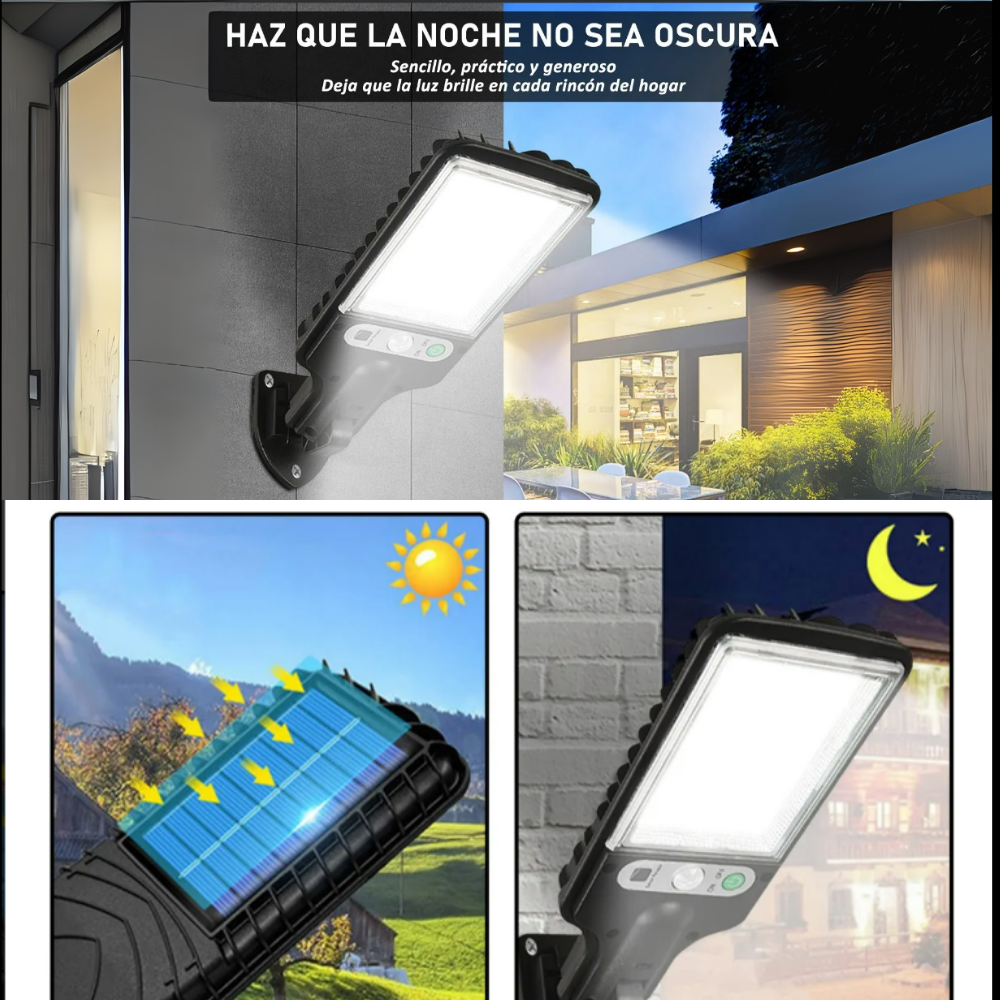 HAZ QUE LA NOCHE NO SEA OSCURA
Sencillo, práctico y generoso
Deja que la luz brille en cada rincón del hogar