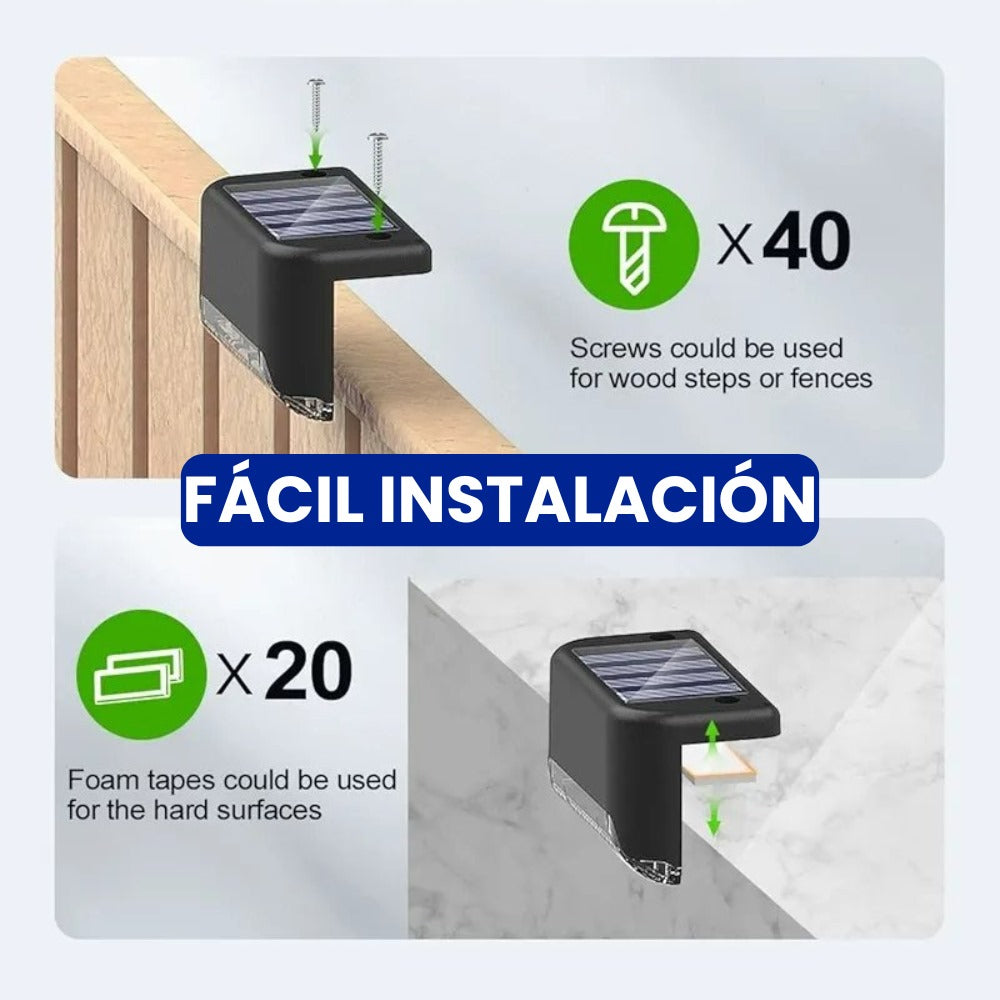 x 40

Screws could be used for wood steps or fences

FÁCIL INSTALACIÓN

x 20

Foam tapes could be used for the hard surfaces